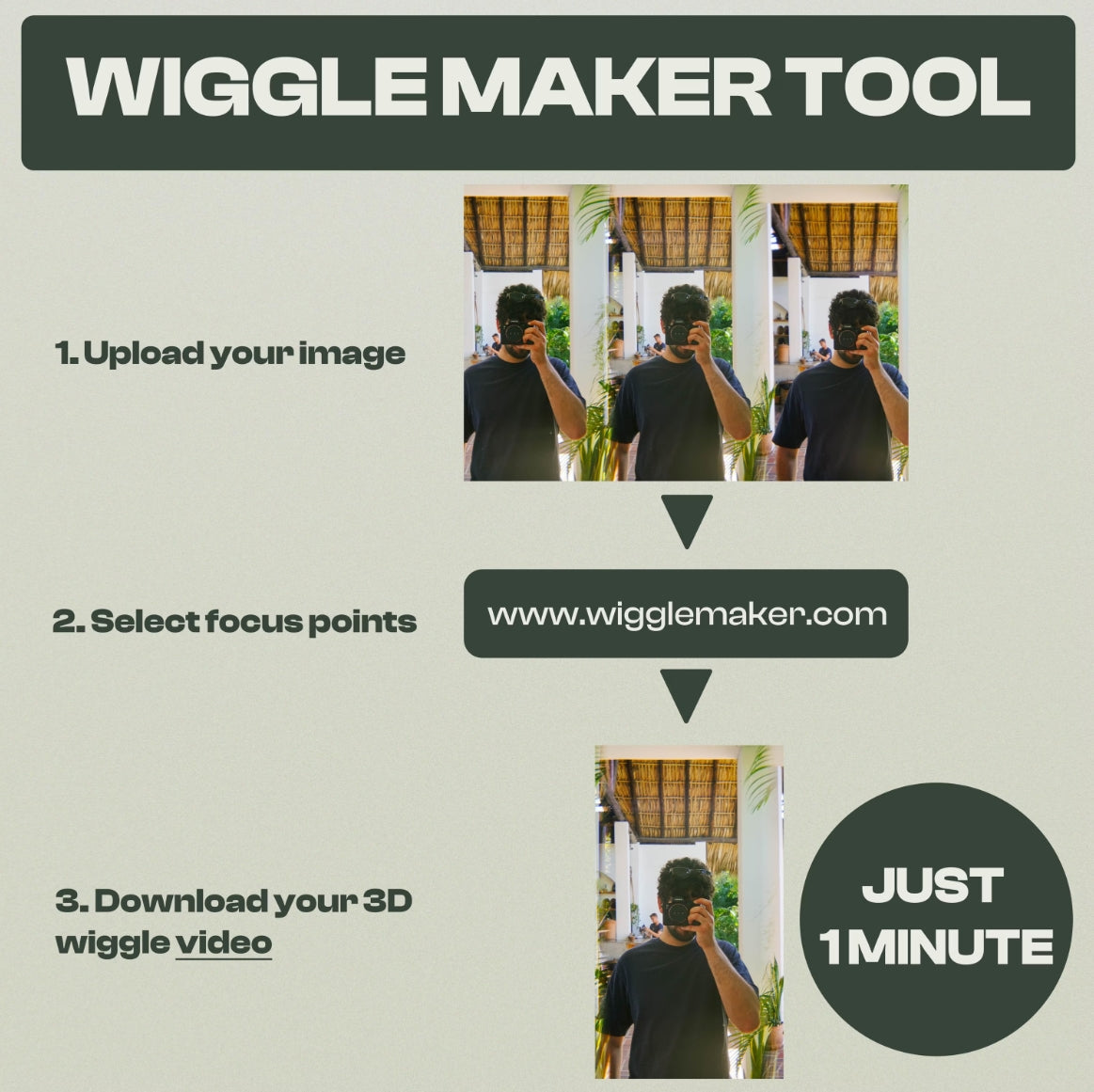 WIGGLE MAKER TOOL

1. Upload your image

2. Select focus points

www.wigglemaker.com

3. Download your 3D wiggle video

JUST 1 MINUTE